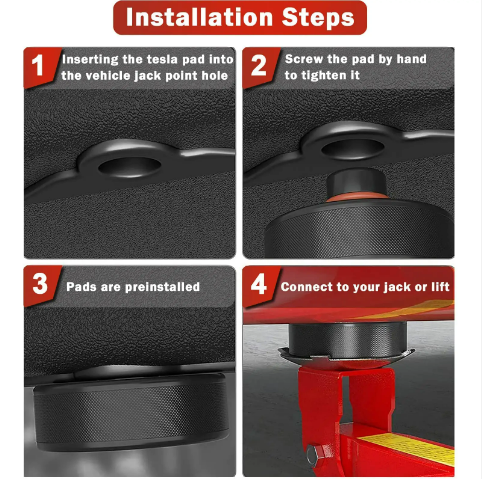 Installation Steps

1 Inserting the tesla pad into the vehicle jack point hole

2 Screw the pad by hand to tighten it

3 Pads are preinstalled

4 Connect to your jack or lift